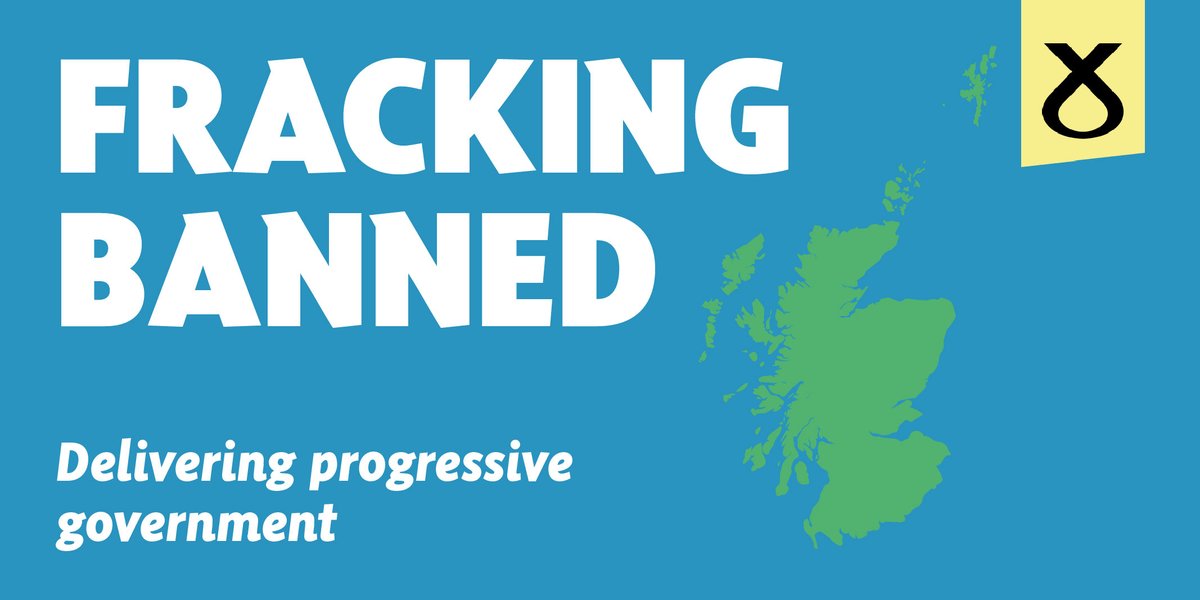 FRACKING BANNED

Delivering progressive government