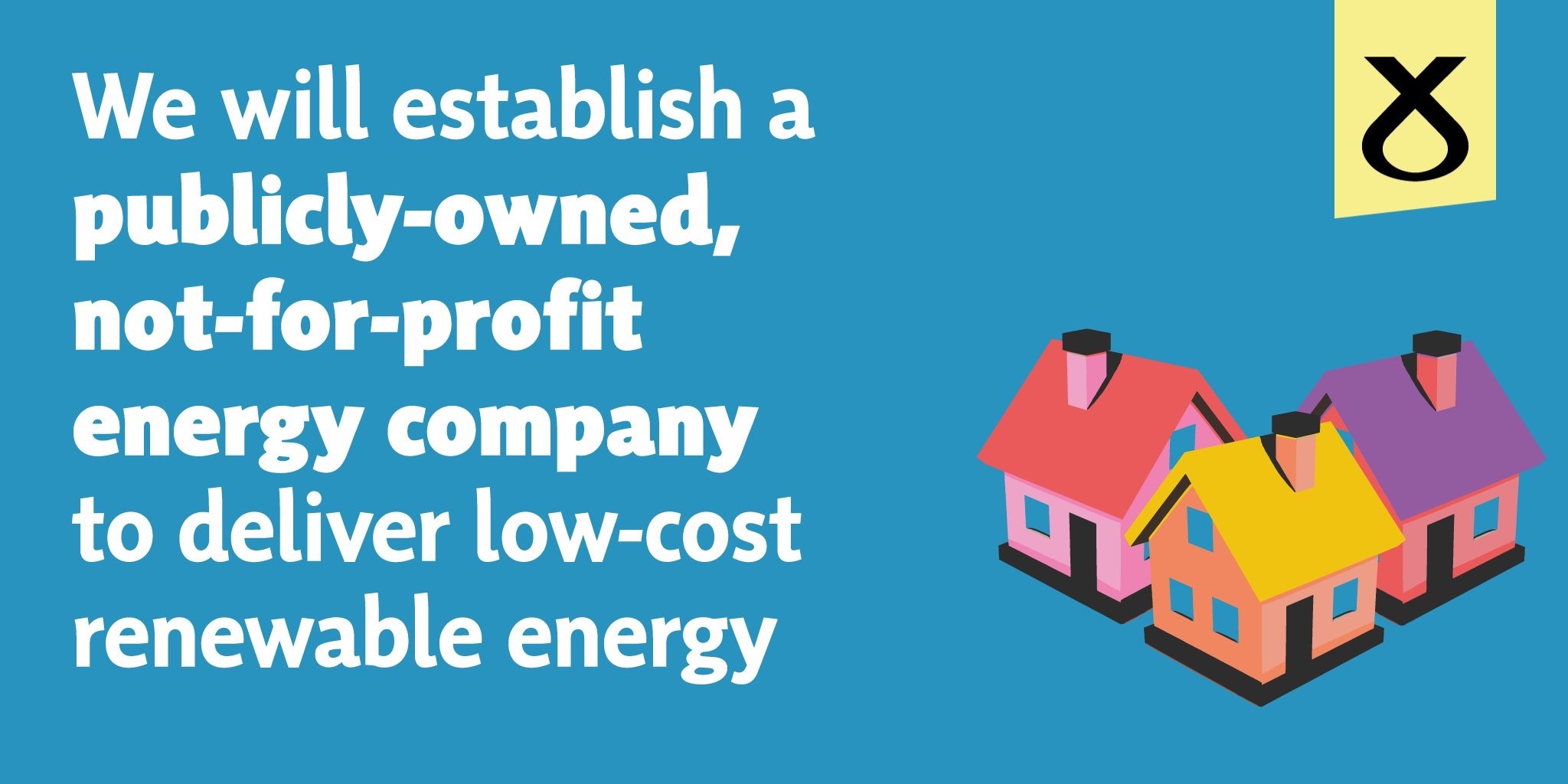 We will establish a publicly-owned, not-for-profit energy company to deliver low-cost renewable energy